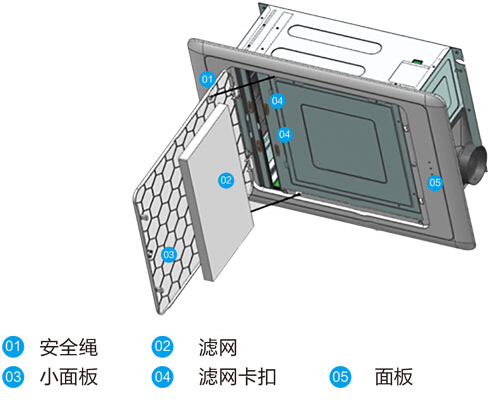 01
04
04
02
05
03

01 安全绳
02 滤网
03 小面板
04 滤网卡扣
05 面板